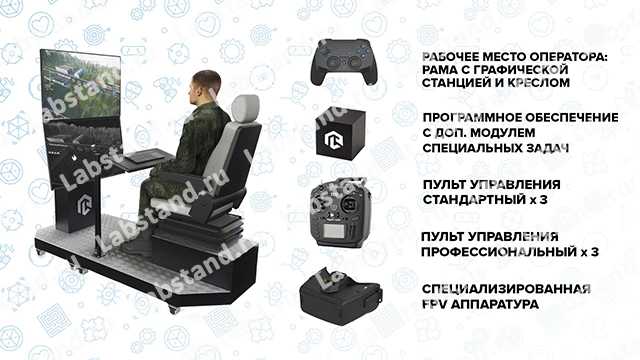 РАБОЧЕЕ МЕСТО ОПЕРАТОРА: РАМА С ГРАФИЧЕСКОЙ СТАНЦИЕЙ И КРЕСЛОМ

ПРОГРАММНОЕ ОБЕСПЕЧЕНИЕ С ДОП. МОДУЛЕМ СПЕЦИАЛЬНЫХ ЗАДАЧ

ПУЛЬТ УПРАВЛЕНИЯ СТАНДАРТНЫЙ x 3

ПУЛЬТ УПРАВЛЕНИЯ ПРОФЕССИОНАЛЬНЫЙ x 3

СПЕЦИАЛИЗИРОВАННАЯ FPV АППАРАТУРА

Labstand.ru Labstand.ru Labstand.ru Labstand.ru